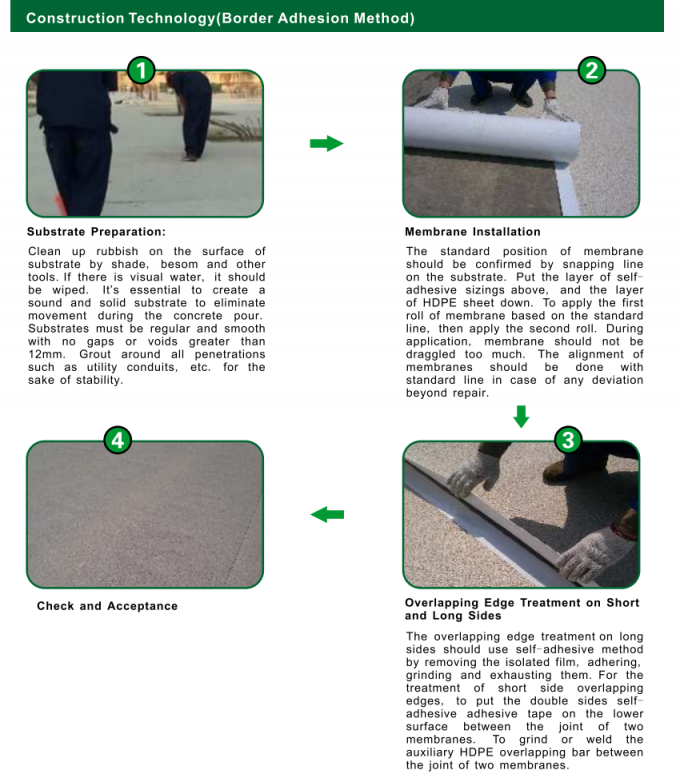 Construction Technology(Border Adhesion Method)

1

Substrate Preparation:

Clean up rubbish on the surface of substrate by shade, besom and other tools. If there is visual water, it should be wiped. It's essential to create a sound and solid substrate to eliminate movement during the concrete pour. Substrates must be regular and smooth with no gaps or voids greater than 12mm. Grout around all penetrations such as utility conduits, etc. for the sake of stability.

2

Membrane Installation

The standard position of membrane should be confirmed by snapping line on the substrate. Put the layer of self-adhesive sizings above, and the layer of HDPE sheet down. To apply the first roll of membrane based on the standard line, then apply the second roll. During application, membrane should not be draggled too much. The alignment of membranes should be done with standard line in case of any deviation beyond repair.

3

Overlapping Edge Treatment on Short and Long Sides

The overlapping edge treatment on long sides should use self-adhesive method by removing the isolated film, adhering, grinding and exhausting them. For the treatment of short side overlapping edges, to put the double sides self-adhesive adhesive tape on the lower surface between the joint of two membranes. To grind or weld the auxiliary HDPE overlapping bar between the joint of two membranes.

4

Check and Acceptance